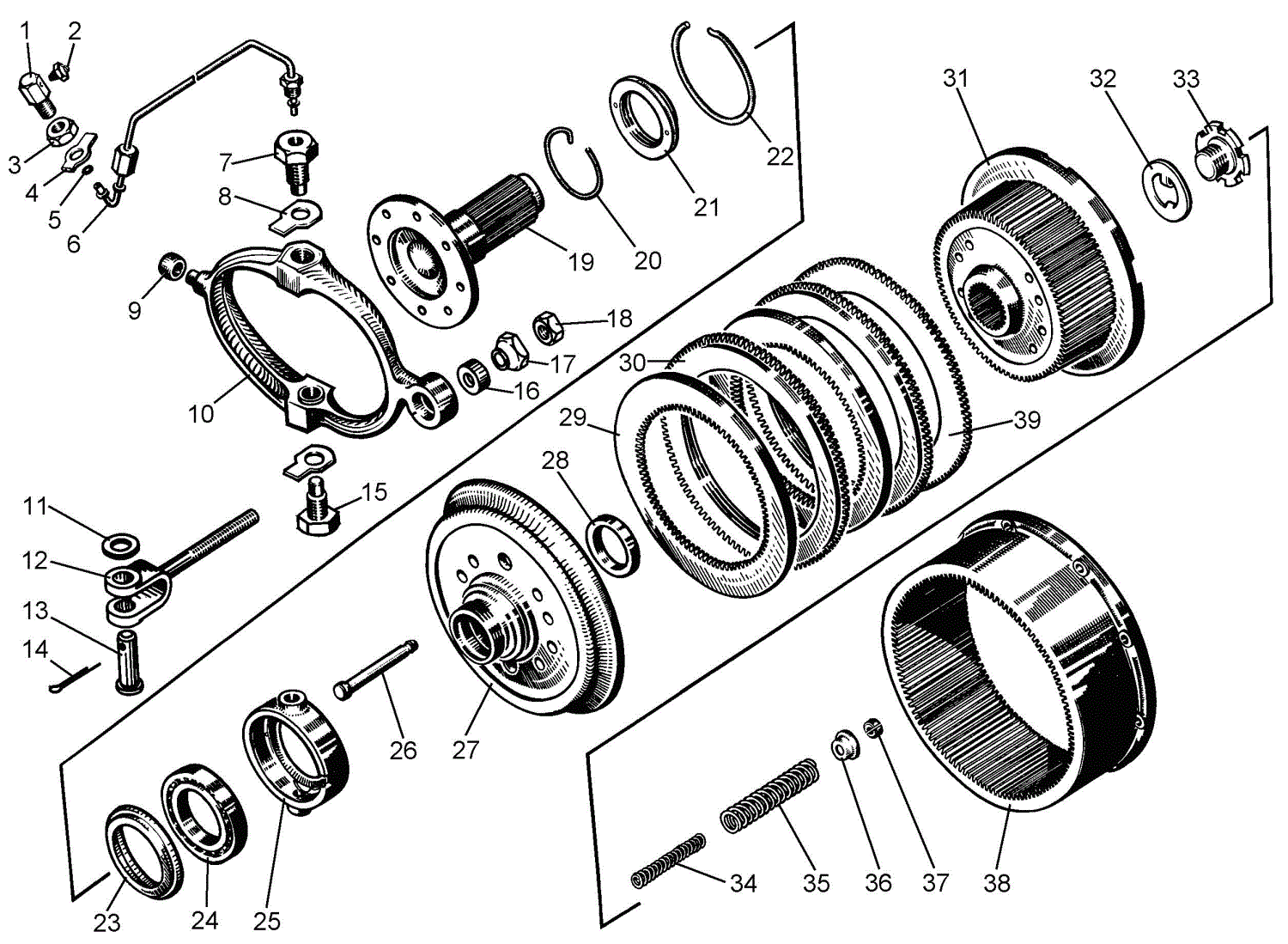 1
2
3
4
5
6
7
8
9
10
11
12
13
14
15
16
17
18
19
20
21
22
23
24
25
26
27
28
29
30
31
32
33
34
35
36
37
38
39