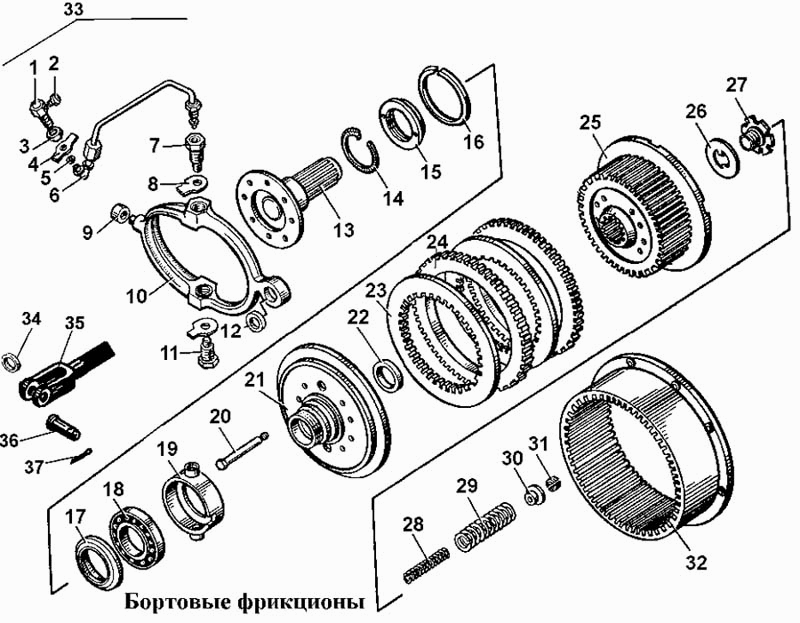 33
1
2
3
4
5
6
7
8
9
10
11
12
13
14
15
16
25
26
27
24
23
22
21
20
19
18
17
34
35
36
37
28
29
30
31
32
Бортовые фрикционы