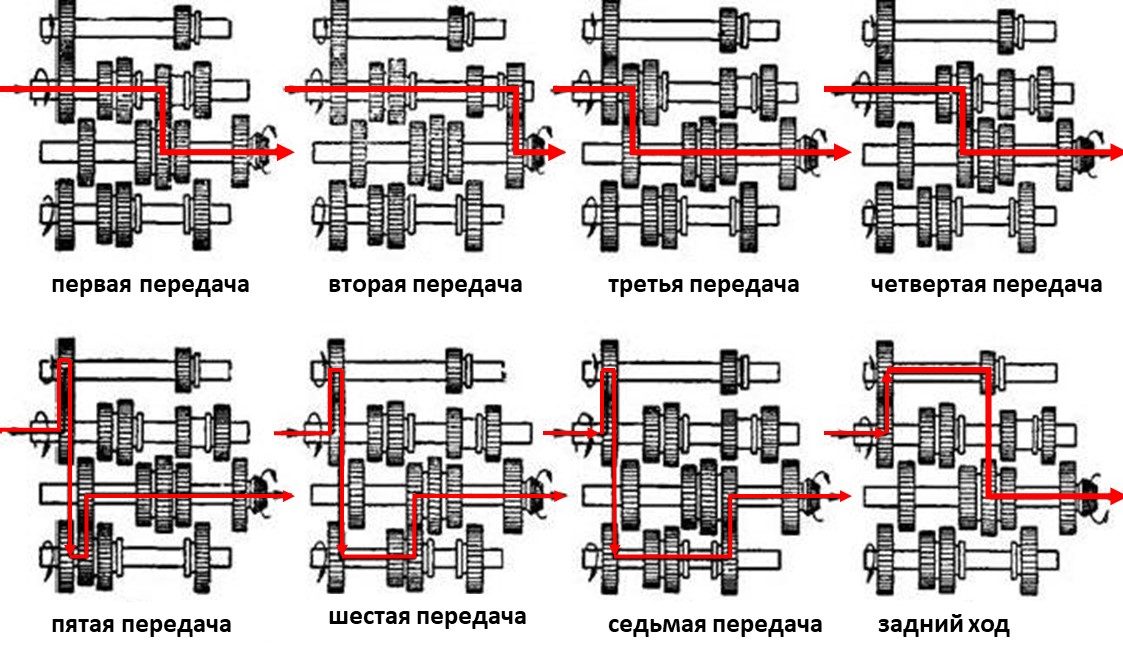 первая передача
вторая передача
третья передача
четвертая передача

пятая передача
шестая передача
седьмая передача
задний ход