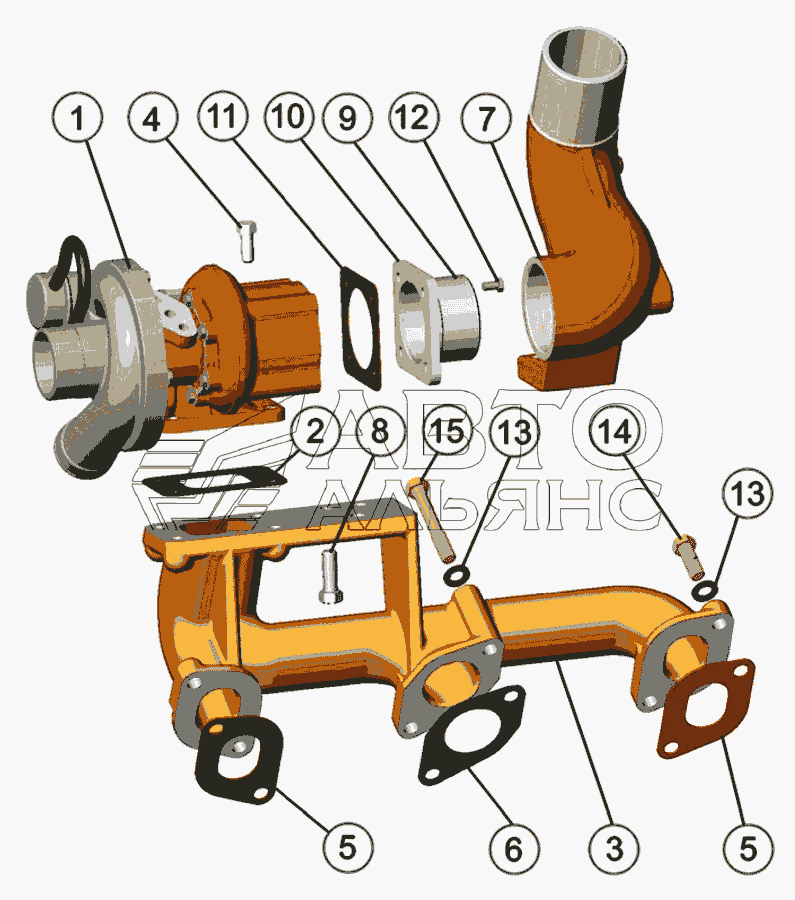 1
4
11
10
9
12
7
2
8
15
13
14
13
АВТО
АЛЬЯНС
5
6
3
5